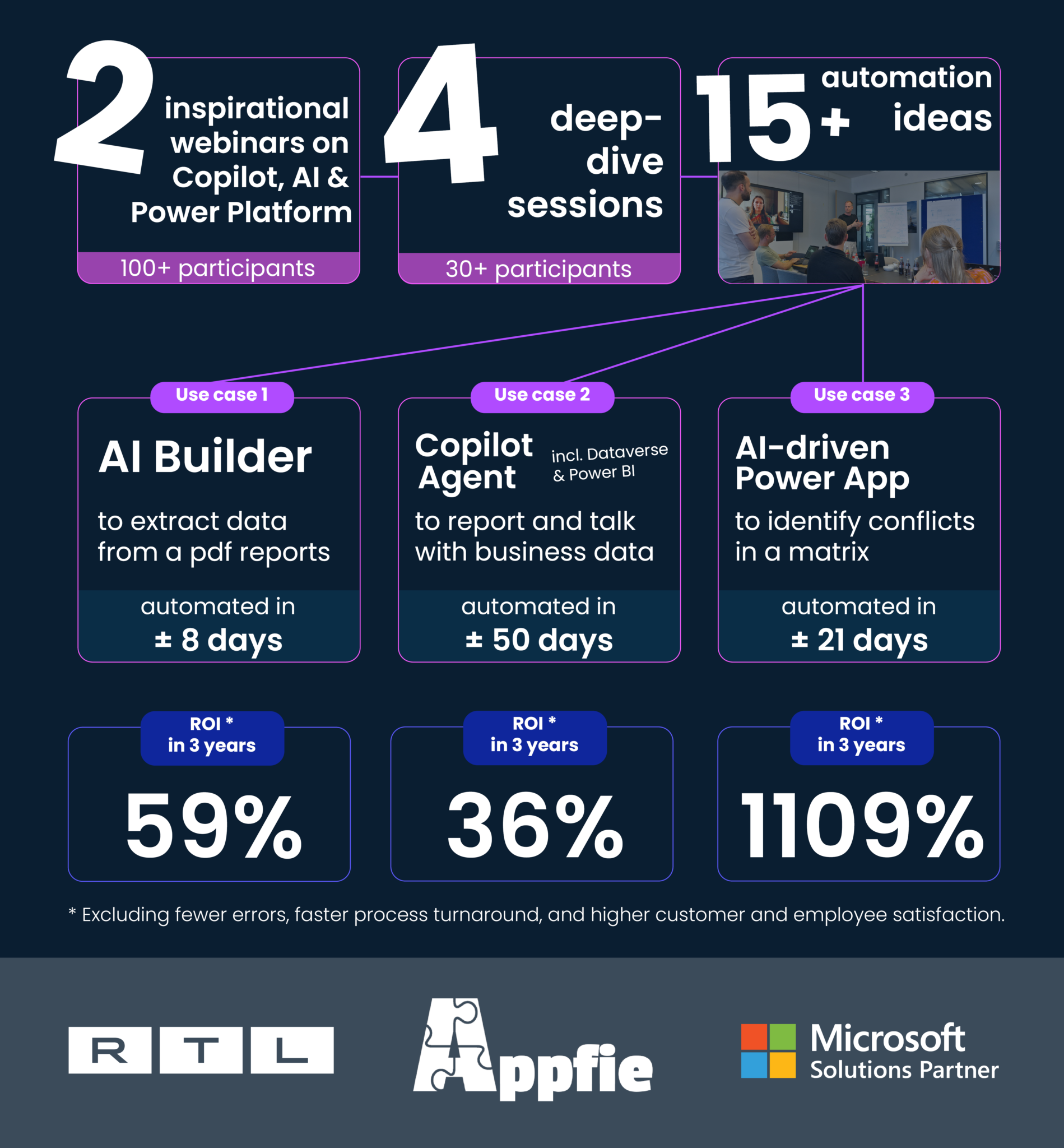 2 inspirational webinars on Copilot, AI & Power Platform

100+ participants

4 deep-dive sessions

30+ participants

15+ automation ideas

Use case 1

AI Builder

to extract data from a pdf reports

automated in
± 8 days

Use case 2

Copilot Agent incl. Dataverse & Power BI

to report and talk with business data

automated in
± 50 days

Use case 3

AI-driven Power App

to identify conflicts in a matrix

automated in
± 21 days

ROI *
in 3 years

59%

ROI *
in 3 years

36%

ROI *
in 3 years

1109%

* Excluding fewer errors, faster process turnaround, and higher customer and employee satisfaction.

RTL

Appfie

Microsoft
Solutions Partner